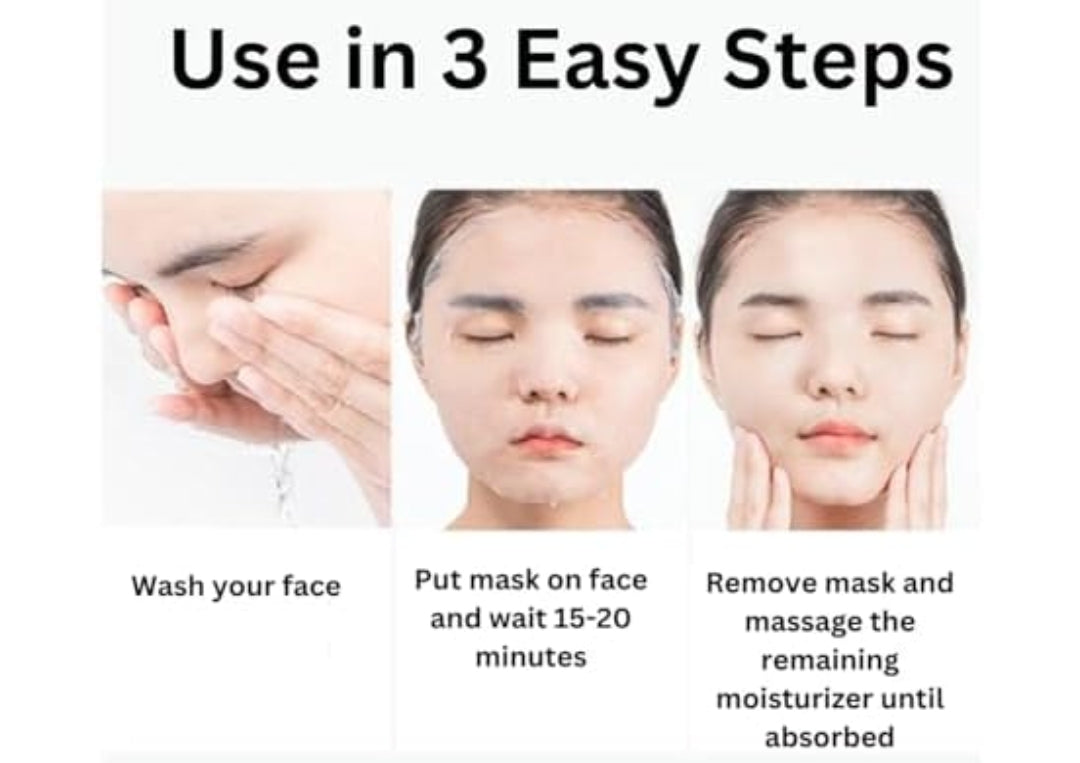 Use in 3 Easy Steps

Wash your face

Put mask on face and wait 15-20 minutes

Remove mask and massage the remaining moisturizer until absorbed